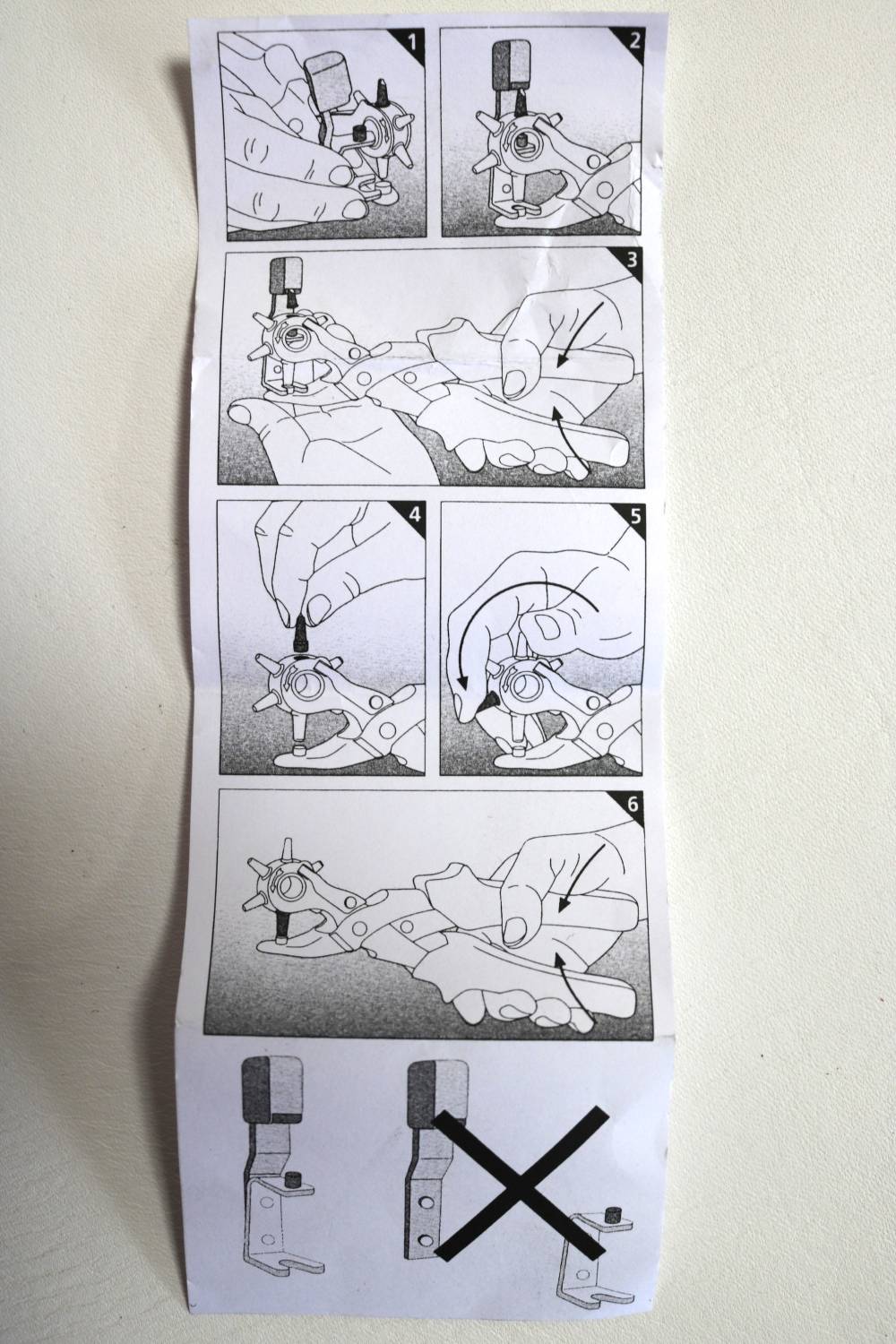 1
2
3
4
5
6